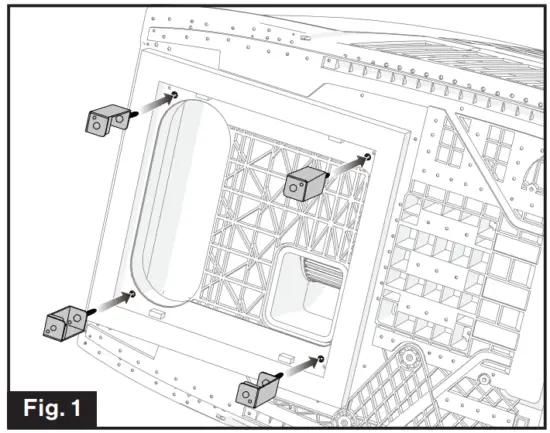 Fig. 1