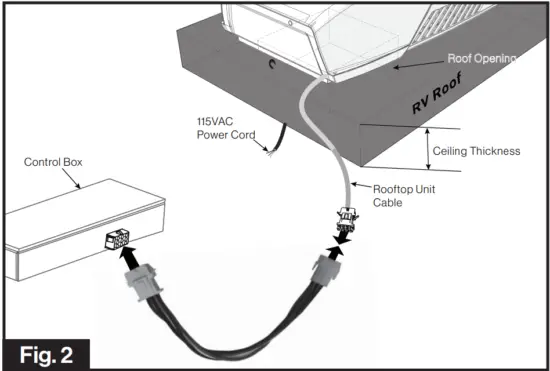 Roof Opening
RV Roof
115VAC
Power Cord
Ceiling Thickness
Control Box
Rooftop Unit
Cable
Fig. 2