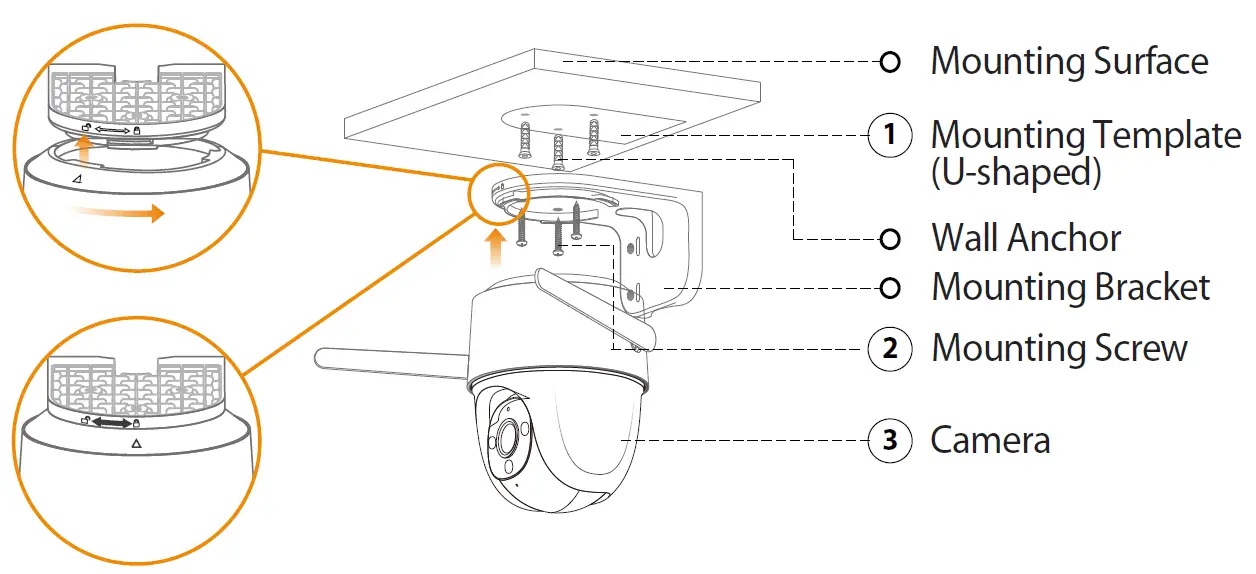 Mounting Surface
1 Mounting Template (U-shaped)
Wall Anchor
Mounting Bracket
2 Mounting Screw
3 Camera