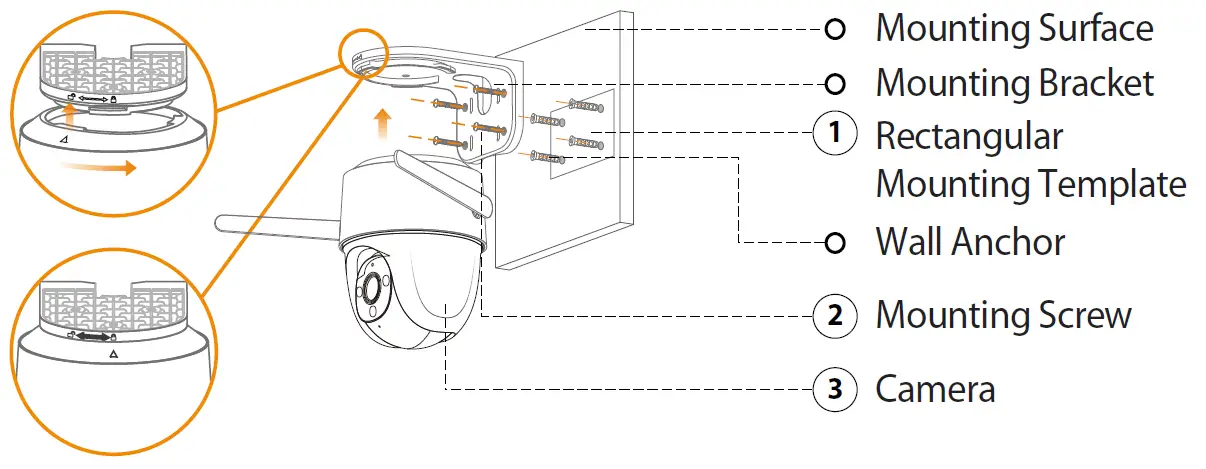 Mounting Surface
Mounting Bracket
1 Rectangular Mounting Template
Wall Anchor
2 Mounting Screw
3 Camera