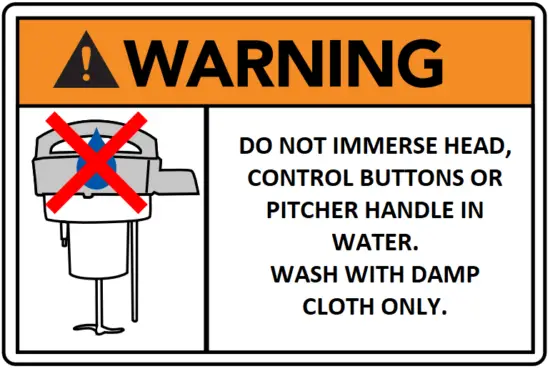 WARNING

DO NOT IMMERSE HEAD, CONTROL BUTTONS OR PITCHER HANDLE IN WATER.
WASH WITH DAMP CLOTH ONLY.