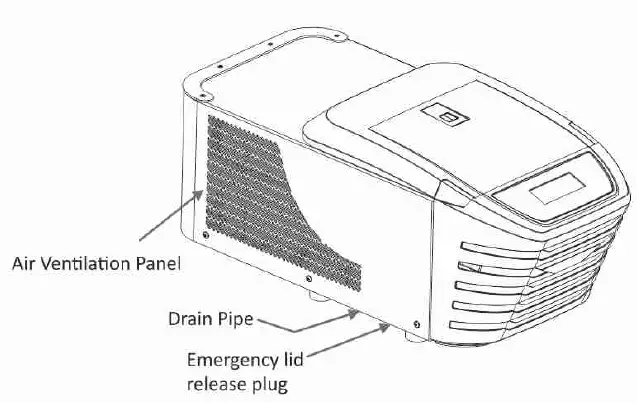 Air Ventilation Panel

Drain Pipe

Emergency lid release plug