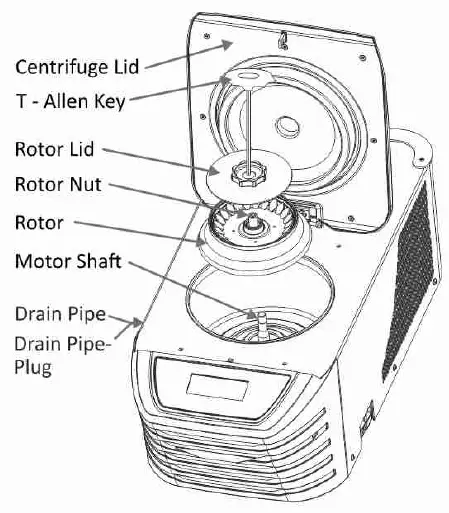 Centrifuge Lid
T - Allen Key
Rotor Lid
Rotor Nut
Rotor
Motor Shaft
Drain Pipe
Drain Pipe-Plug