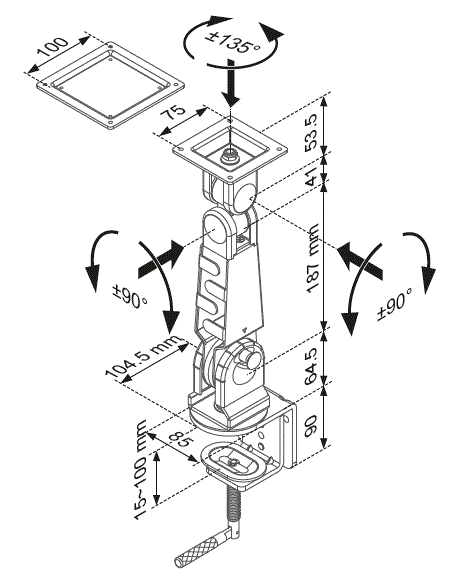 100

±135°

75

53.5

41

187 mm

±90°

±90°

104.5 mm

64.5

90

85

15~100 mm