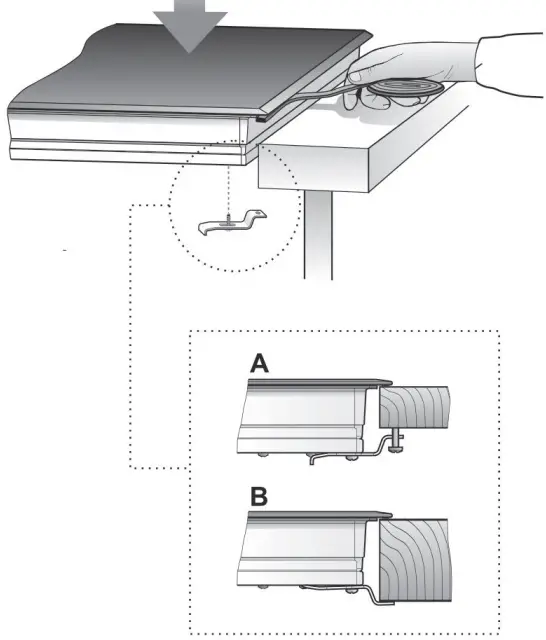 A

B