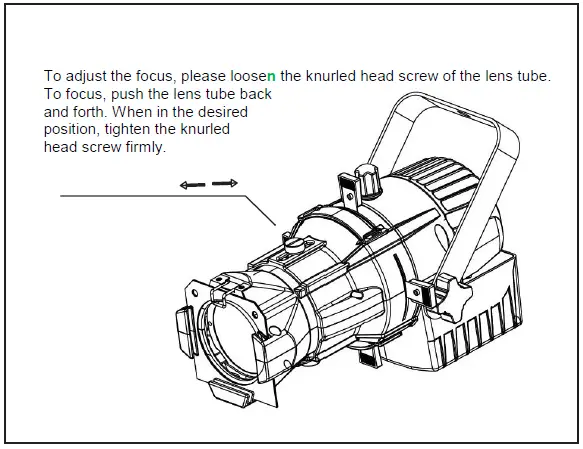 To adjust the focus, please loosen the knurled head screw of the lens tube. To focus, push the lens tube back and forth. When in the desired position, tighten the knurled head screw firmly.