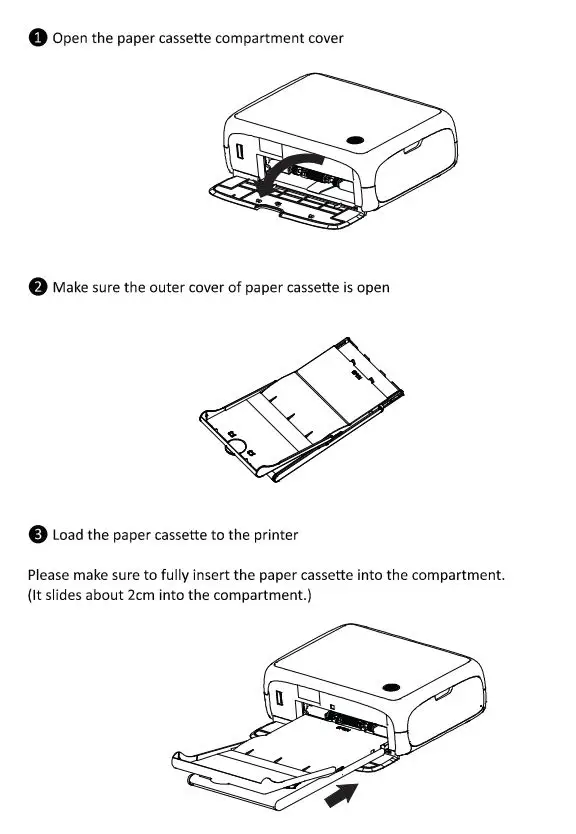 ❶ Open the paper cassette compartment cover

❷ Make sure the outer cover of paper cassette is open

❸ Load the paper cassette to the printer

Please make sure to fully insert the paper cassette into the compartment. (It slides about 2cm into the compartment.)