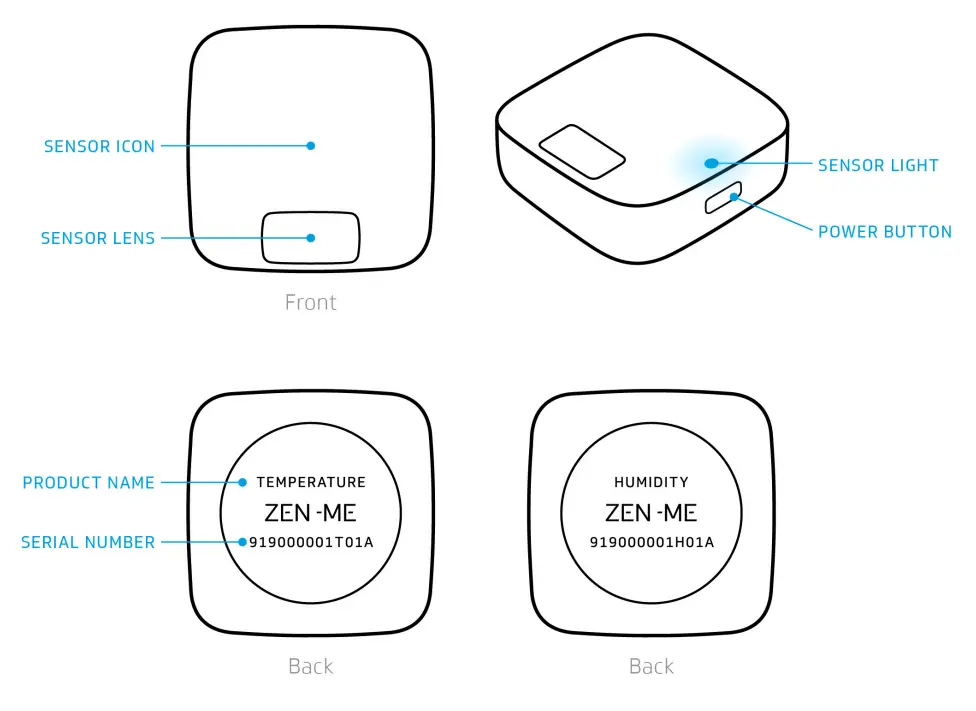 SENSOR ICON

SENSOR LENS

Front

SENSOR LIGHT

POWER BUTTON

PRODUCT NAME

SERIAL NUMBER

TEMPERATURE

ZEN -ME

919000001T01A

Back

HUMIDITY

ZEN -ME

919000001H01A

Back