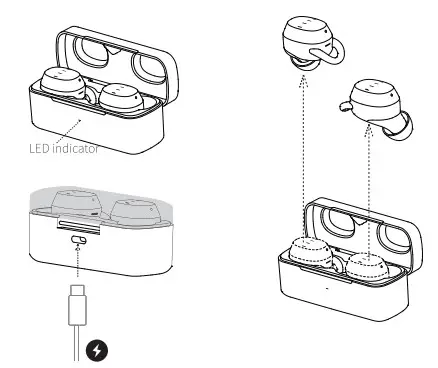 LED indicator