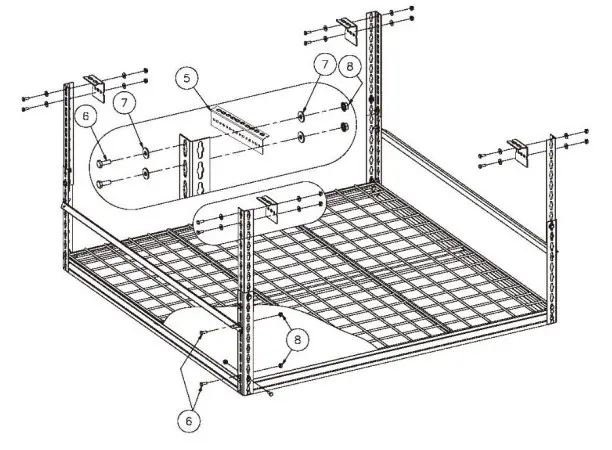 5
7
8
6
7
8
6