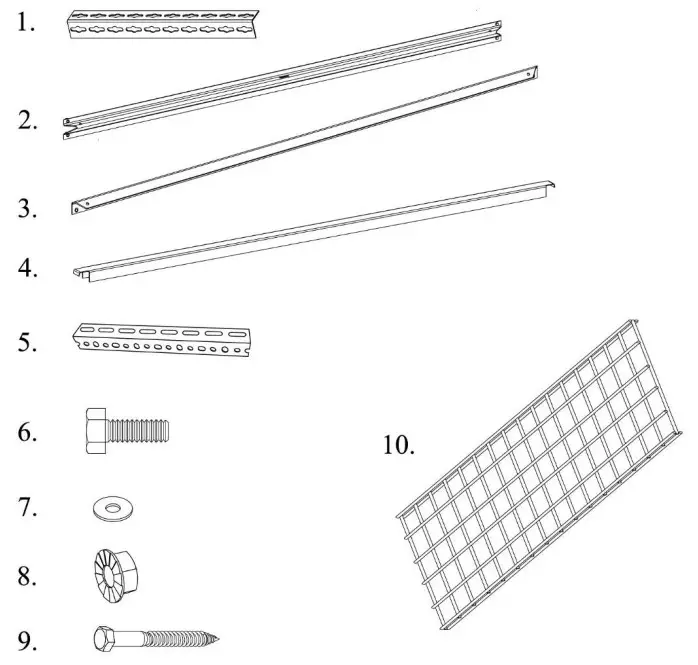 1.

2.

3.

4.

5.

6.

7.

8.

9.

10.