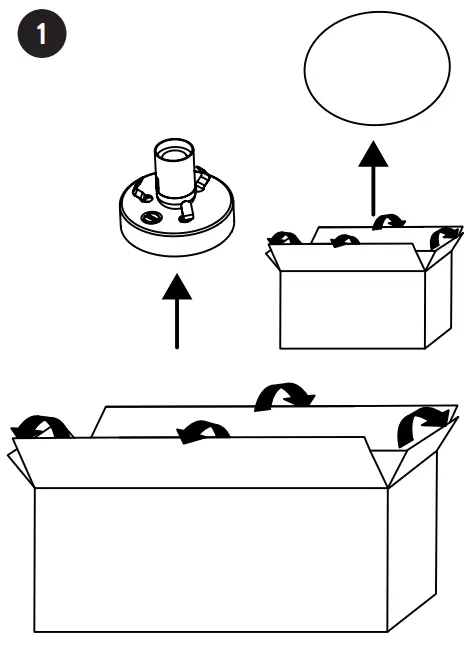 1