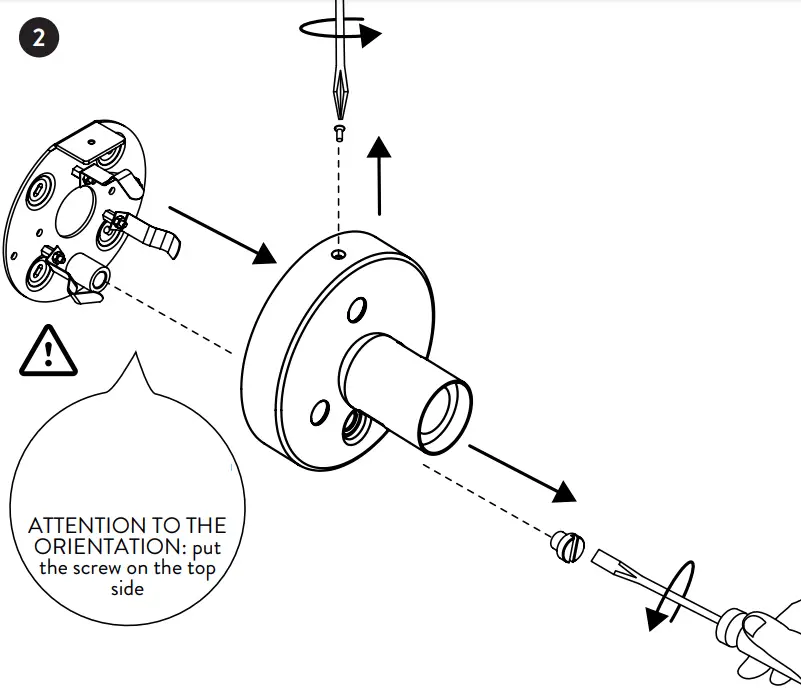 2

ATTENTION TO THE ORIENTATION: put the screw on the top side