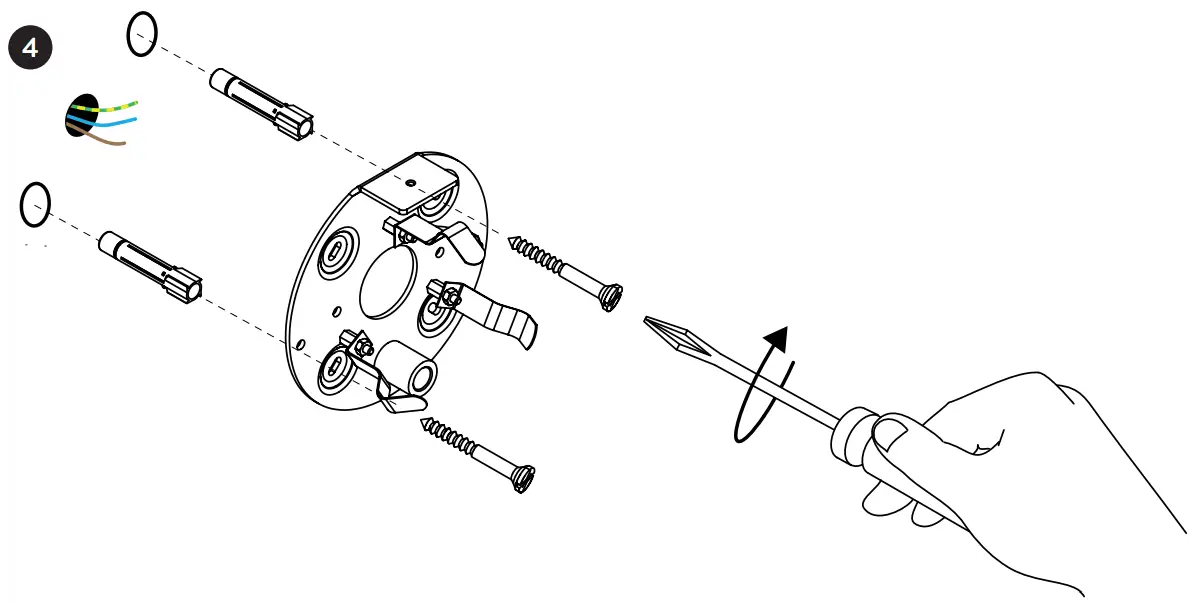 4