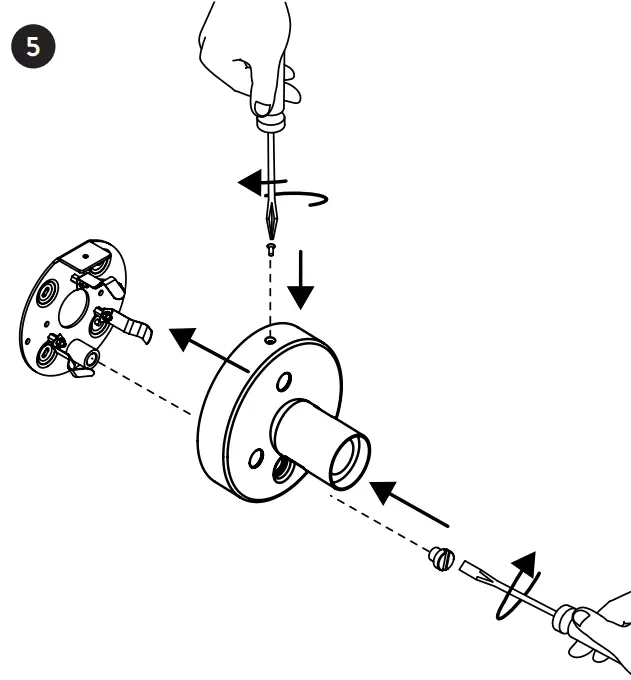 5