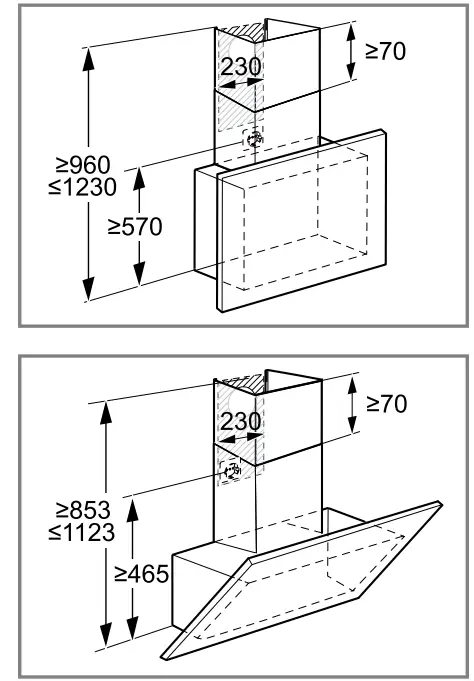 ≥70
230
≥960
≤1230
≥570

≥70
230
≥853
≤1123
≥465