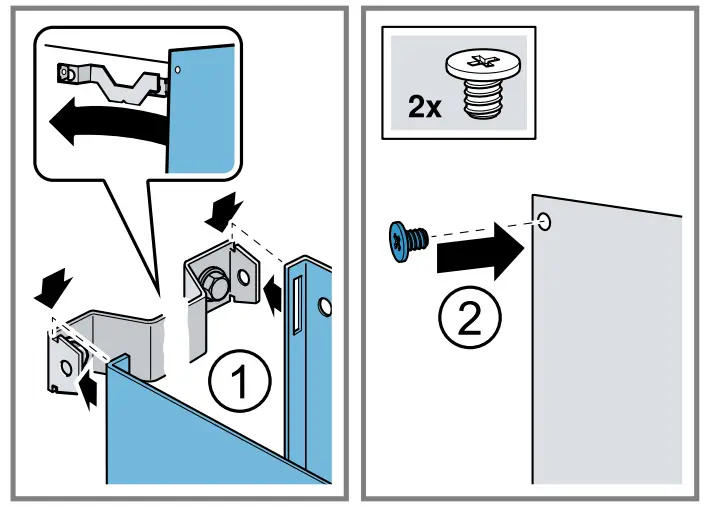 1

2x

2