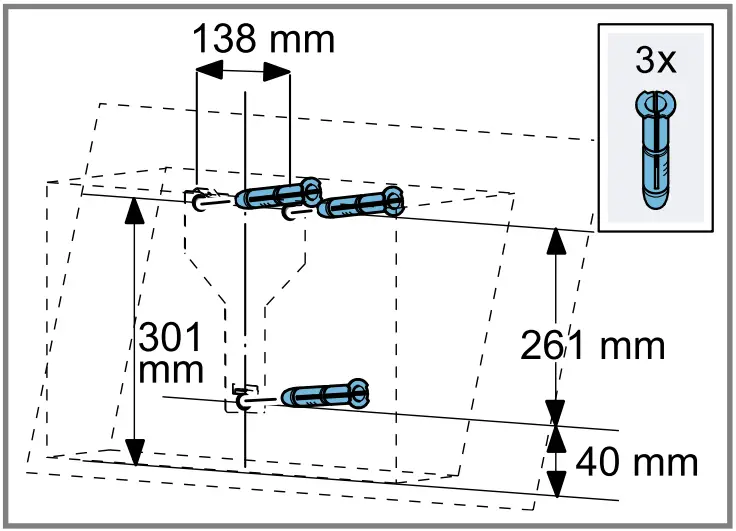 138 mm

3x

301 mm

261 mm

40 mm