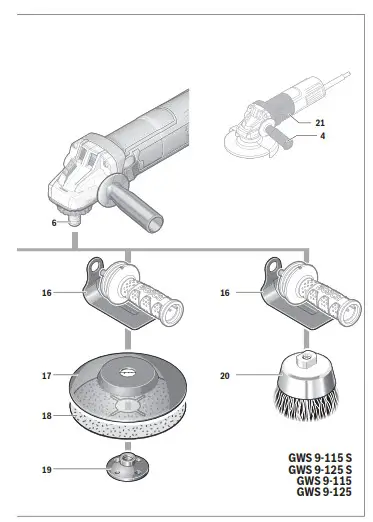 21
4
6
16
16
17
20
18
19
GWS 9-115 S
GWS 9-125 S
GWS 9-115
GWS 9-125