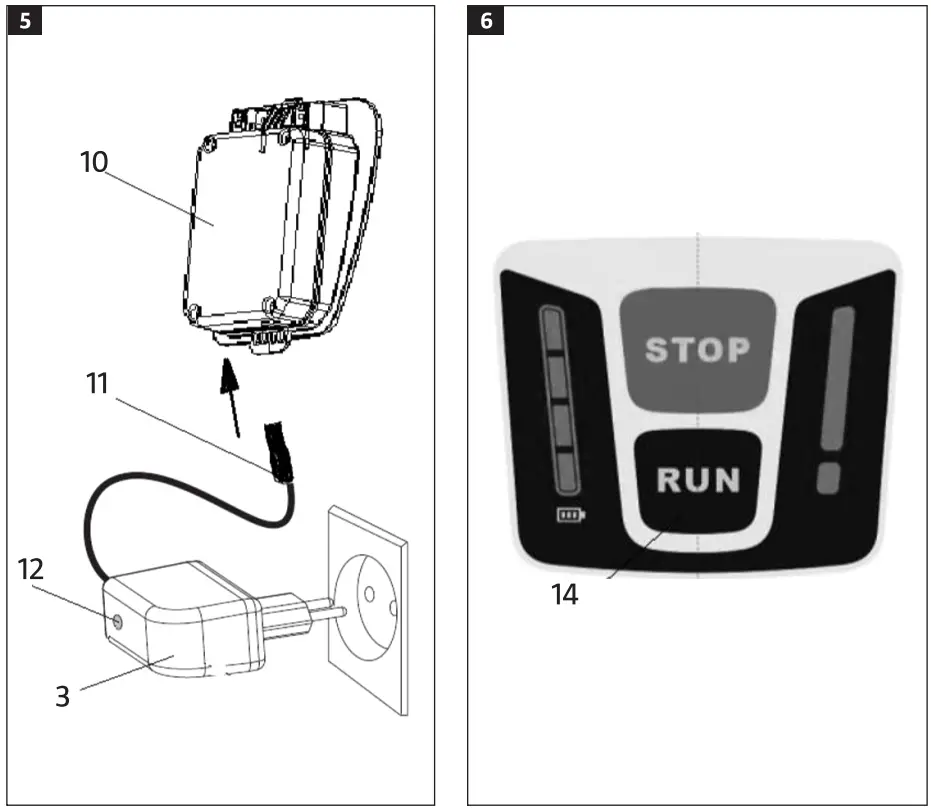 5

10

11

12

3

6

STOP

RUN

14