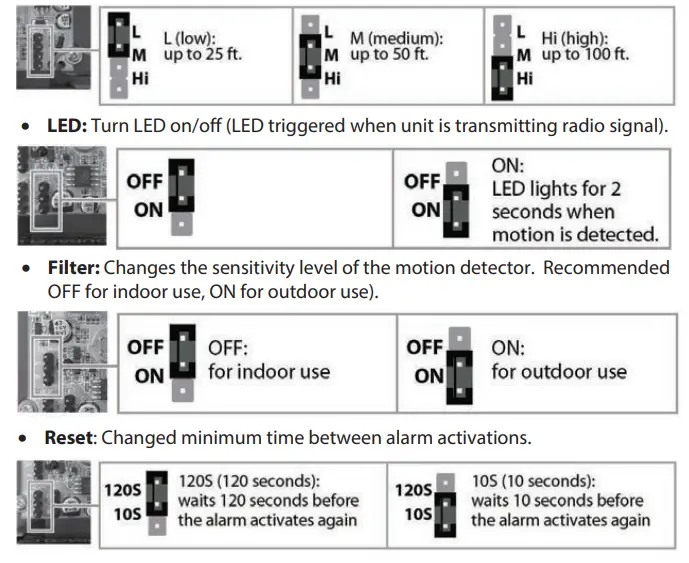 L
M
Hi
L (low): up to 25 ft.

L
M
Hi
M (medium): up to 50 ft.

L
M
Hi
Hi (high): up to 100 ft.

• **LED:** Turn LED on/off (LED triggered when unit is transmitting radio signal).

OFF
ON

OFF
ON
ON: LED lights for 2 seconds when motion is detected.

• **Filter:** Changes the sensitivity level of the motion detector. Recommended OFF for indoor use, ON for outdoor use).

OFF
ON
OFF: for indoor use

OFF
ON
ON: for outdoor use

• **Reset**: Changed minimum time between alarm activations.

120S
10S
120S (120 seconds): waits 120 seconds before the alarm activates again

120S
10S
10S (10 seconds): waits 10 seconds before the alarm activates again