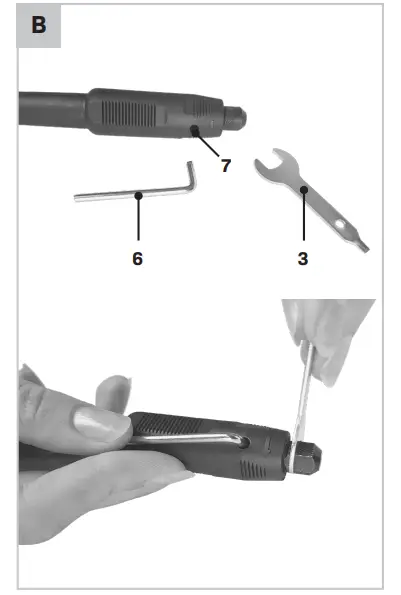 B

7

6

3