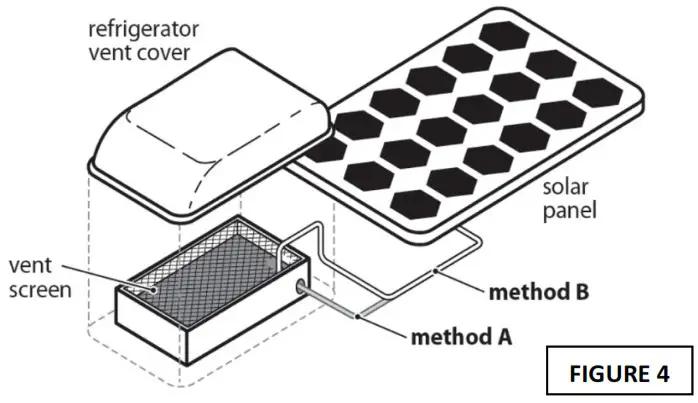 refrigerator vent cover

solar panel

vent screen

method B

method A

FIGURE 4