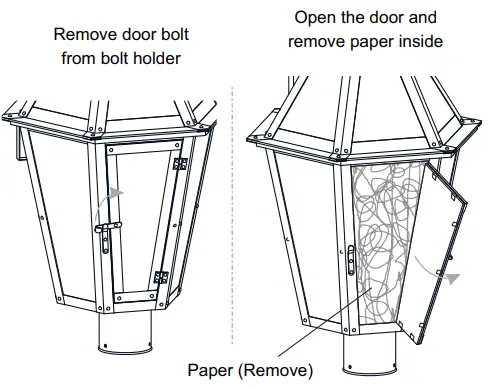 Remove door bolt from bolt holder

Open the door and remove paper inside

Paper (Remove)