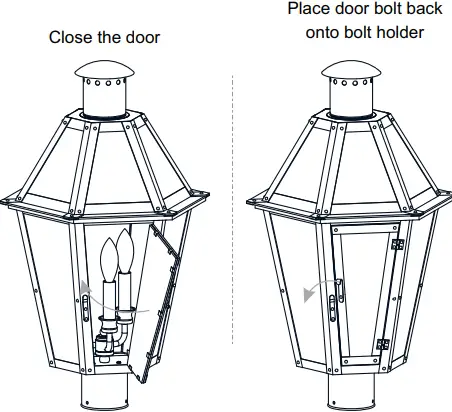 Close the door

Place door bolt back onto bolt holder