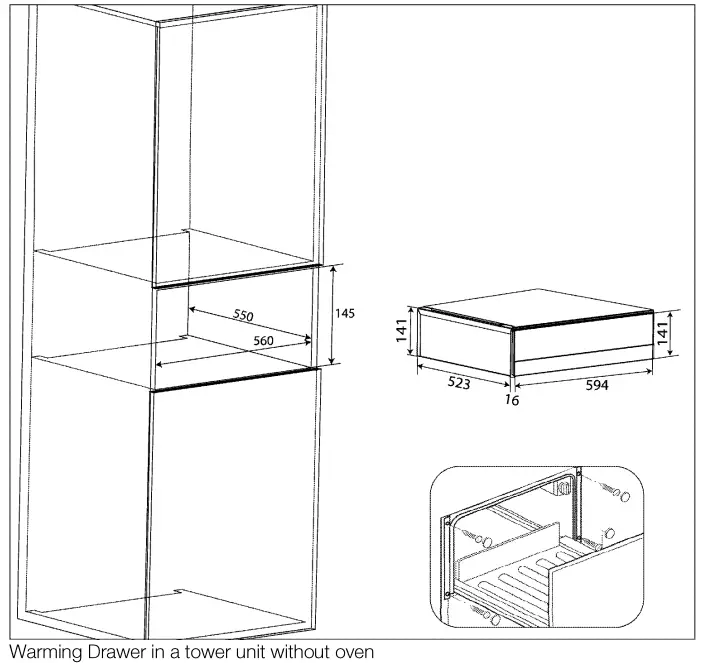 550
560
145
141
141
523
16
594
Warming Drawer in a tower unit without oven