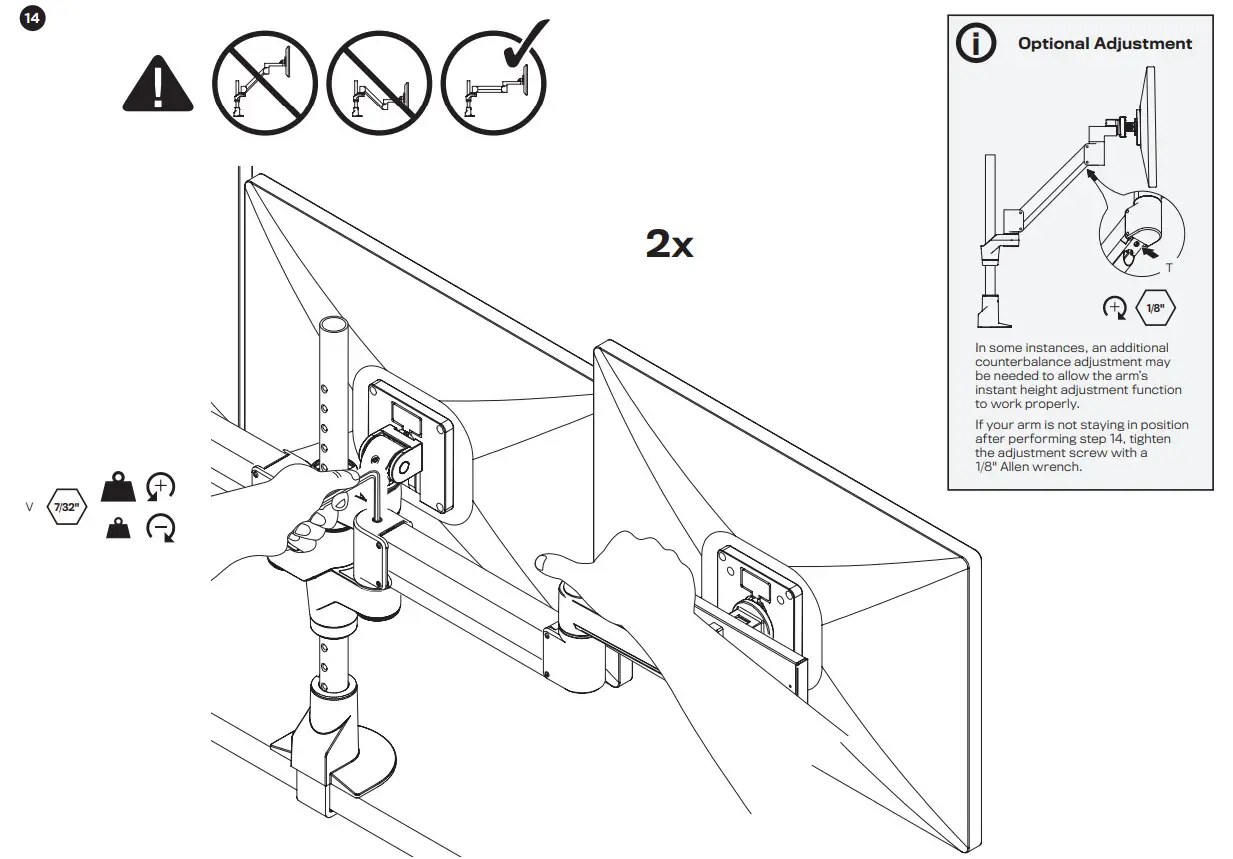 14

2x

V 7/32"

Optional Adjustment

T

1/8"

In some instances, an additional counterbalance adjustment may be needed to allow the arm's instant height adjustment function to work properly.

If your arm is not staying in position after performing step 14, tighten the adjustment screw with a 1/8" Allen wrench.