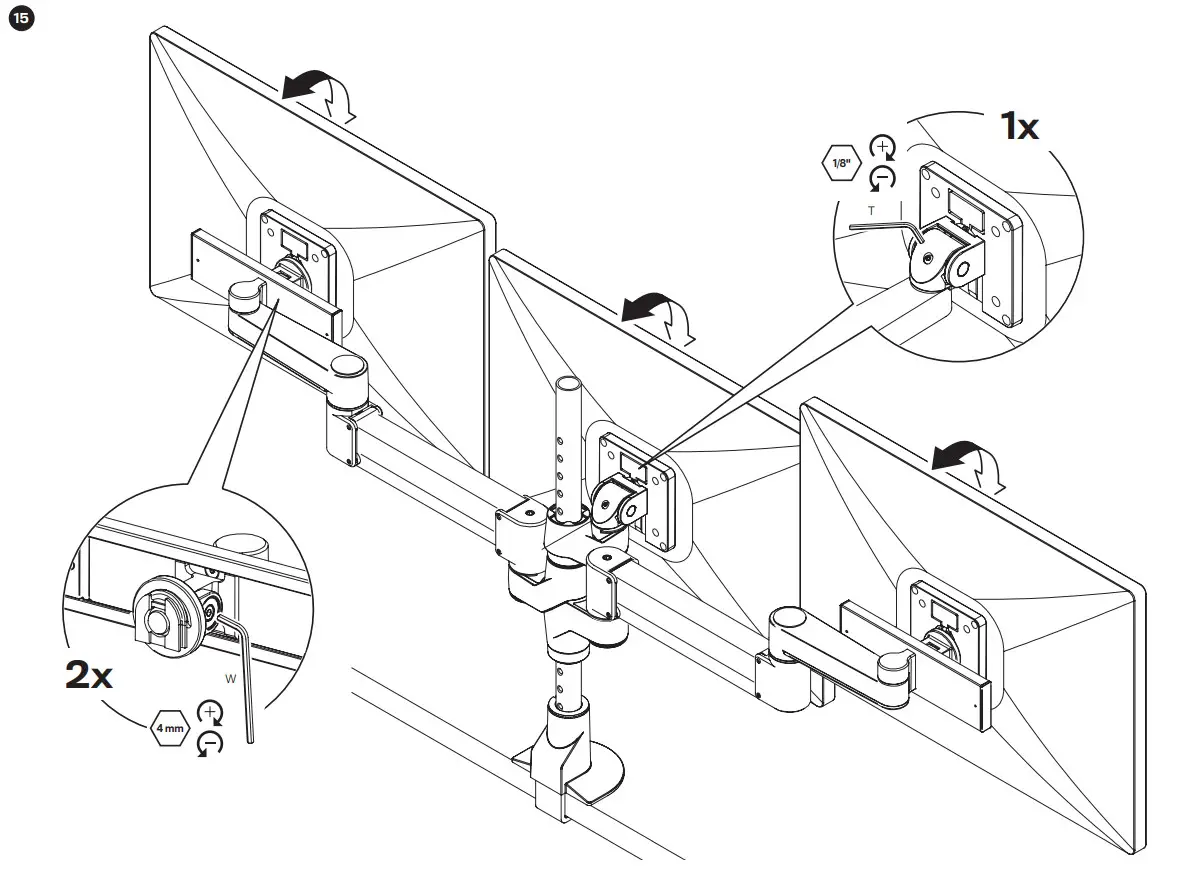 15

1x

1/8"

+

−

T

2x

W

4 mm

+

−