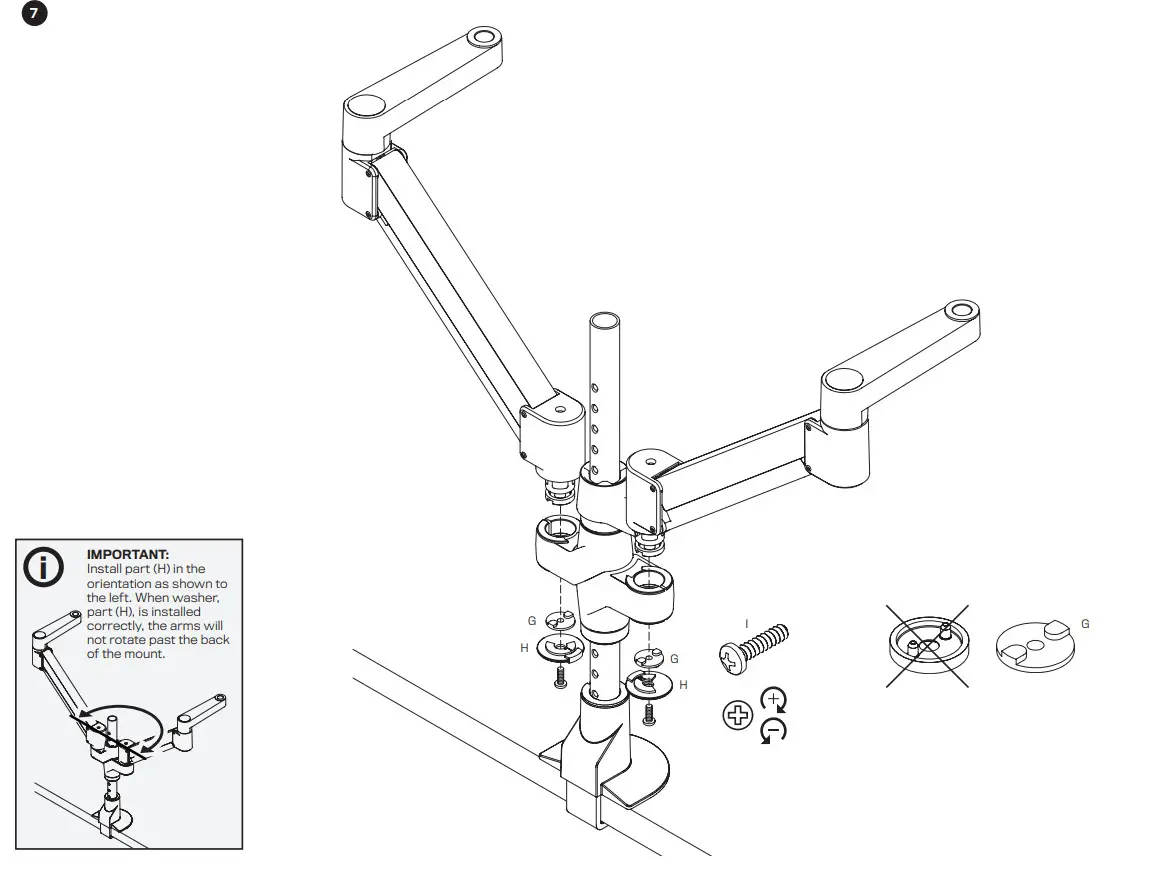 7

IMPORTANT:
Install part (H) in the orientation as shown to the left. When washer, part (H), is installed correctly, the arms will not rotate past the back of the mount.

G
H
G
H
I
G