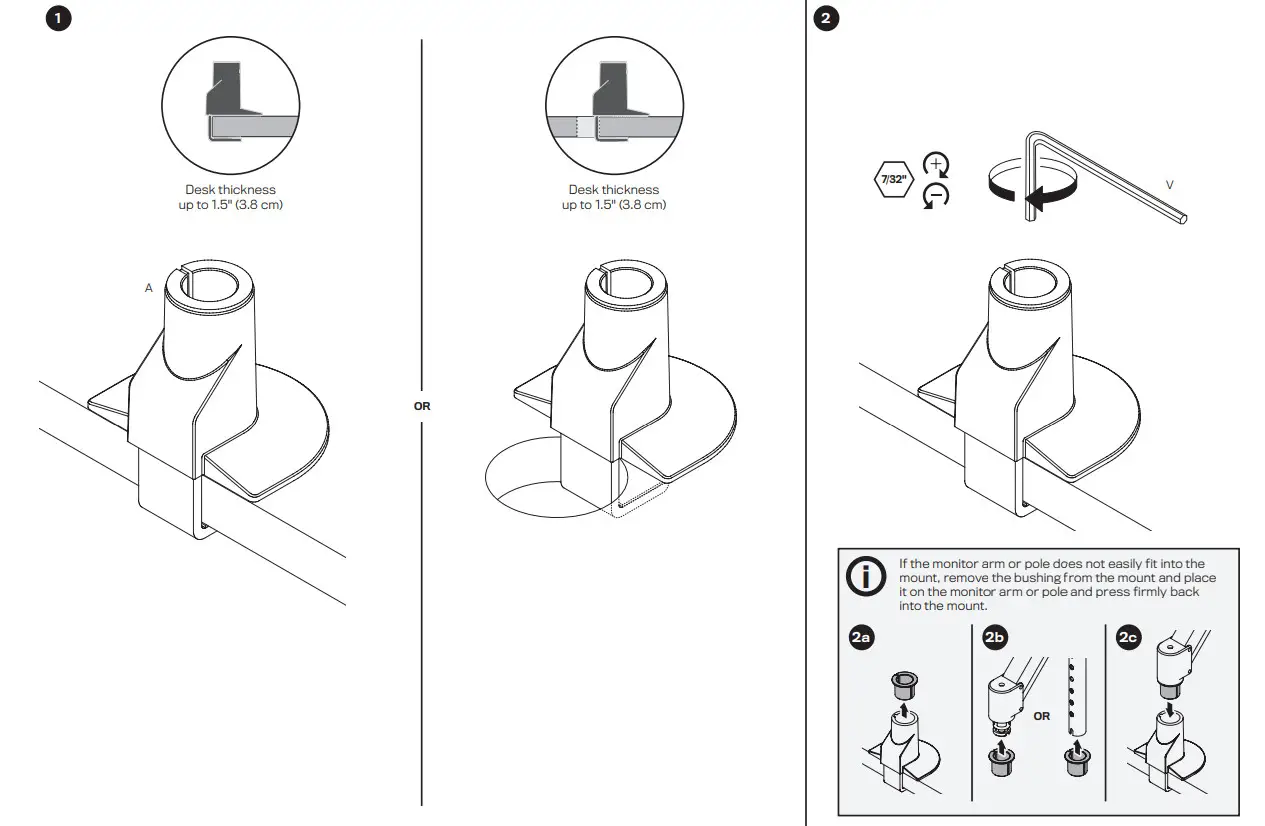 1

Desk thickness up to 1.5" (3.8 cm)

A

OR

Desk thickness up to 1.5" (3.8 cm)

2

7/32"

V

If the monitor arm or pole does not easily fit into the mount, remove the bushing from the mount and place it on the monitor arm or pole and press firmly back into the mount.

2a

2b

OR

2c