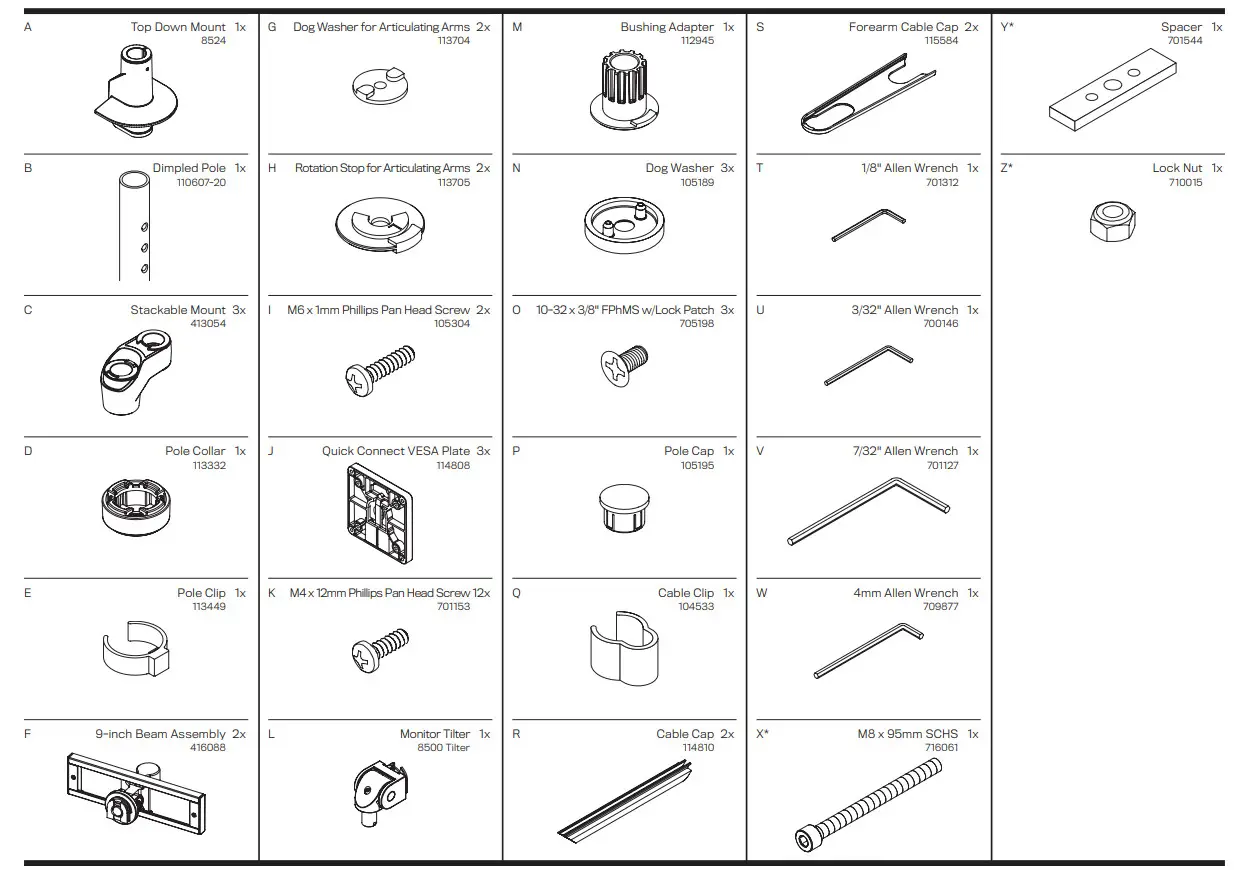 A Top Down Mount 1x
8524

B Dimpled Pole 1x
110607-20

C Stackable Mount 3x
413054

D Pole Collar 1x
113332

E Pole Clip 1x
113449

F 9-inch Beam Assembly 2x
416088

G Dog Washer for Articulating Arms 2x
113704

H Rotation Stop for Articulating Arms 2x
113705

I M6 x 1mm Phillips Pan Head Screw 2x
105304

J Quick Connect VESA Plate 3x
114808

K M4 x 12mm Phillips Pan Head Screw 12x
701153

L Monitor Tilter 1x
8500 Tilter

M Bushing Adapter 1x
112945

N Dog Washer 3x
105189

O 10-32 x 3/8" FPhMS w/Lock Patch 3x
705198

P Pole Cap 1x
105195

Q Cable Clip 1x
104533

R Cable Cap 2x
114810

S Forearm Cable Cap 2x
115584

T 1/8" Allen Wrench 1x
701312

U 3/32" Allen Wrench 1x
700146

V 7/32" Allen Wrench 1x
701127

W 4mm Allen Wrench 1x
709877

X* M8 x 95mm SCHS 1x
716061

Y* Spacer 1x
701544

Z* Lock Nut 1x
710015