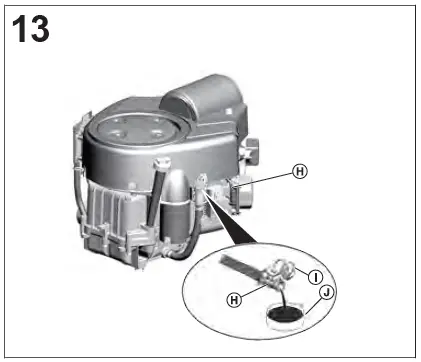 13

H

I

H

J