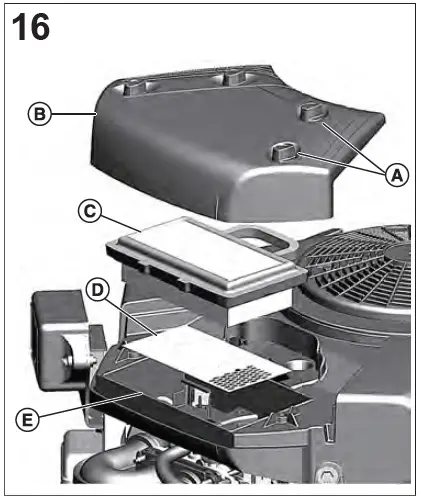 16

B

A

C

D

E