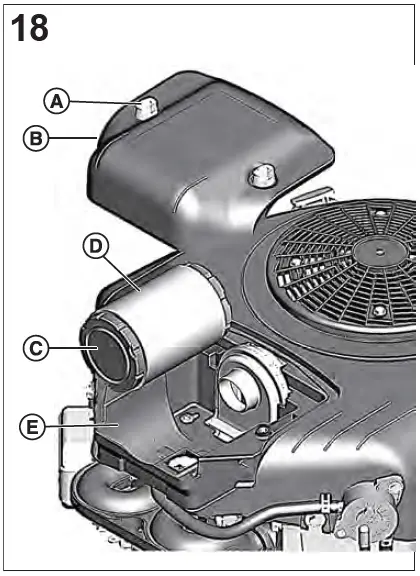 18

A

B

D

C

E