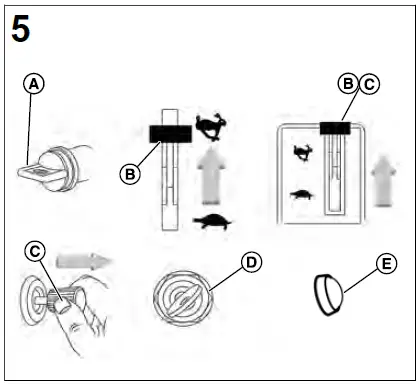 5

A

B

B C

C

D

E