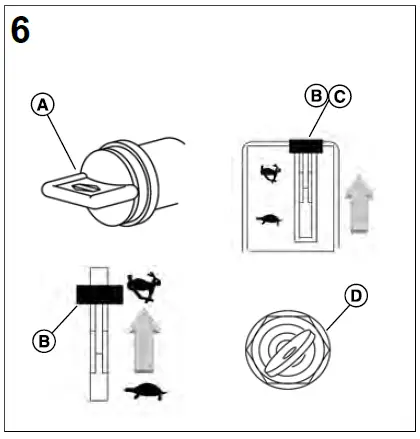 6

A

B C

B

D