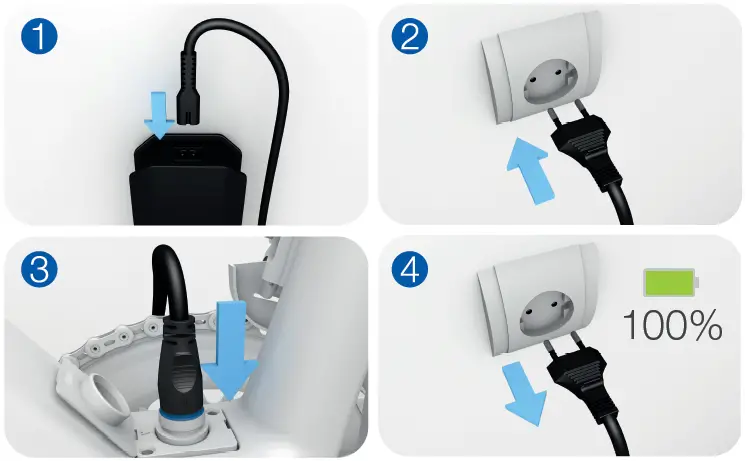 1

2

3

4

100%