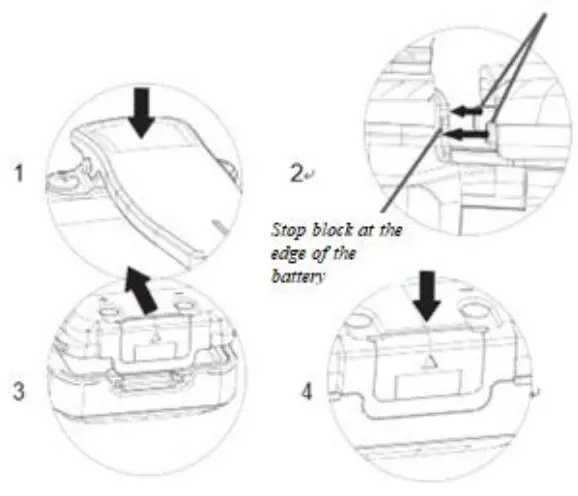 1

2

Stop block at the edge of the battery

3

4