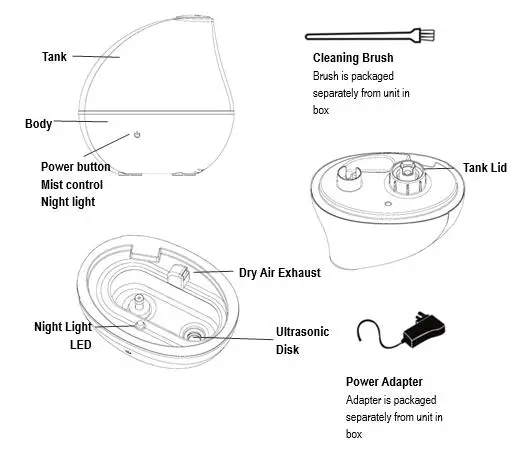 Tank

Body

Power button
Mist control
Night light

Cleaning Brush
Brush is packaged separately from unit in box

Tank Lid

Dry Air Exhaust

Night Light LED

Ultrasonic Disk

Power Adapter
Adapter is packaged separately from unit in box