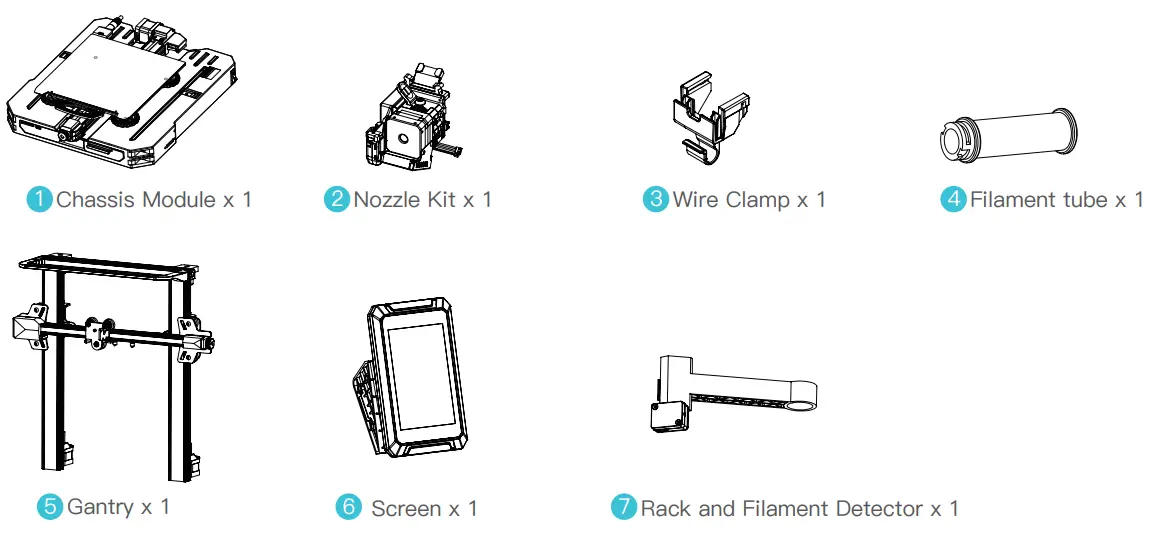 1 Chassis Module x 1

2 Nozzle Kit x 1

3 Wire Clamp x 1

4 Filament tube x 1

5 Gantry x 1

6 Screen x 1

7 Rack and Filament Detector x 1