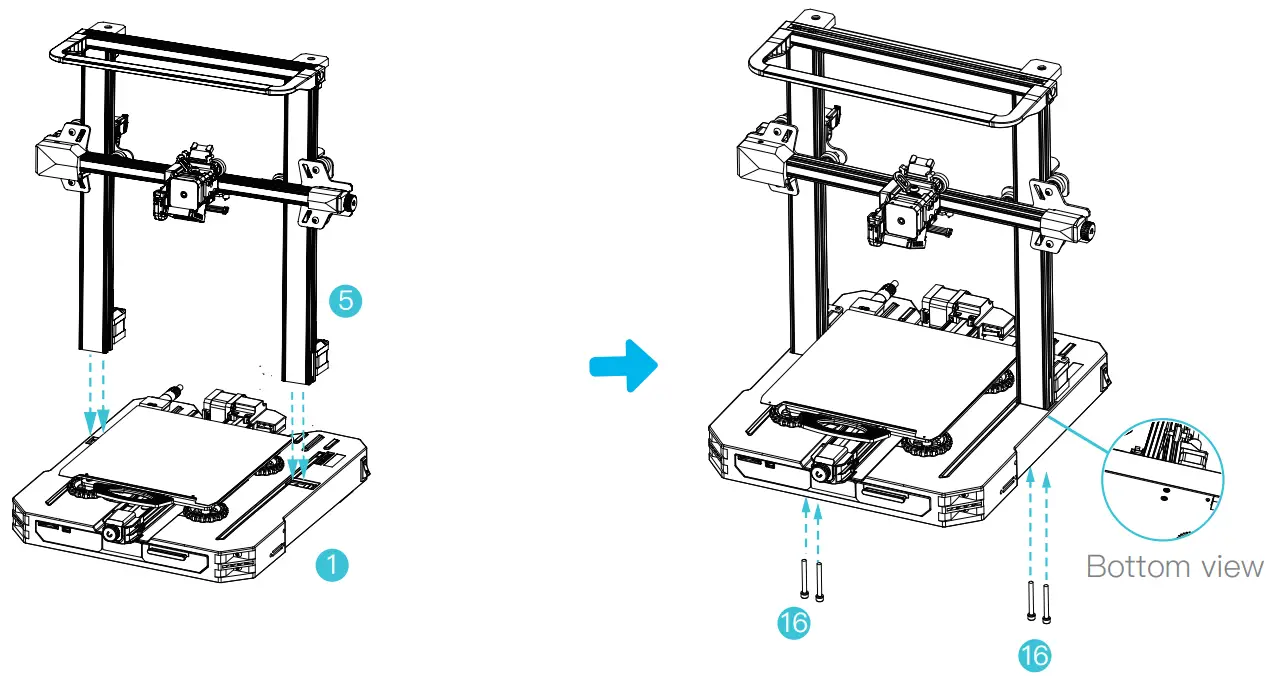 5

1

Bottom view

16

16