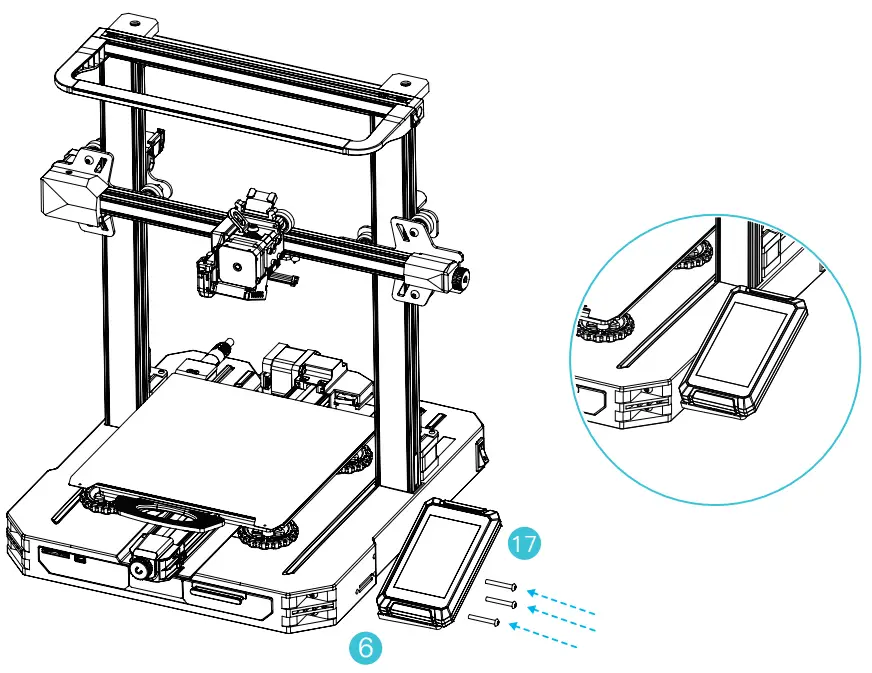 17

6