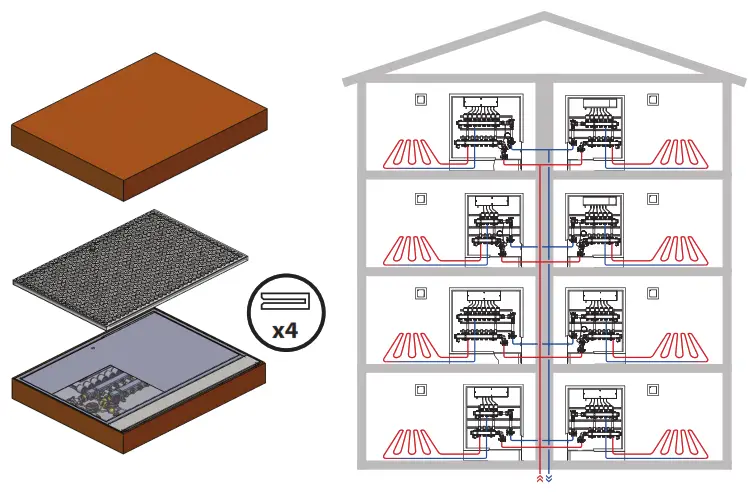 x4