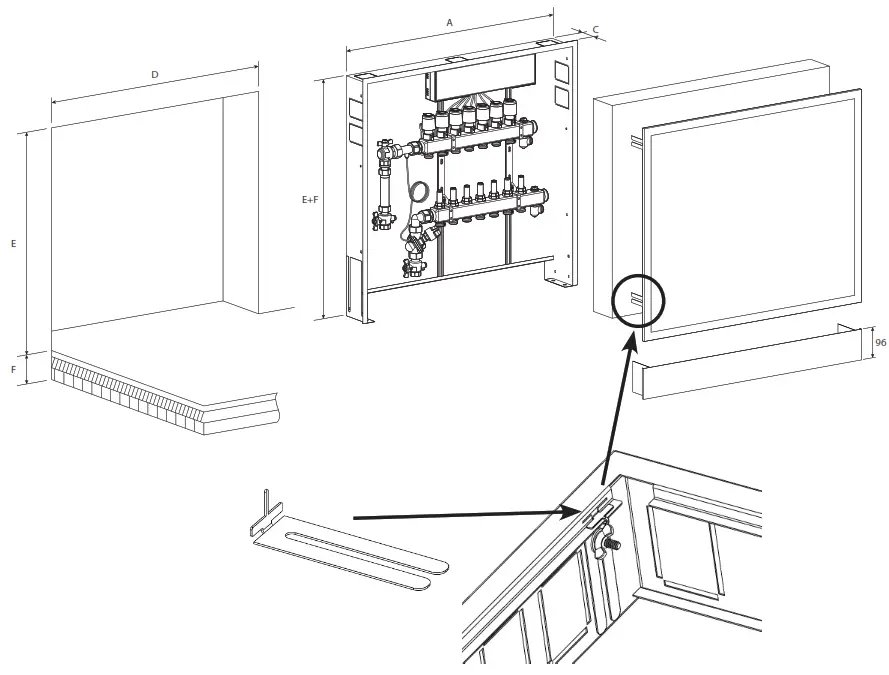 D
E
F
A
C
E+F
96