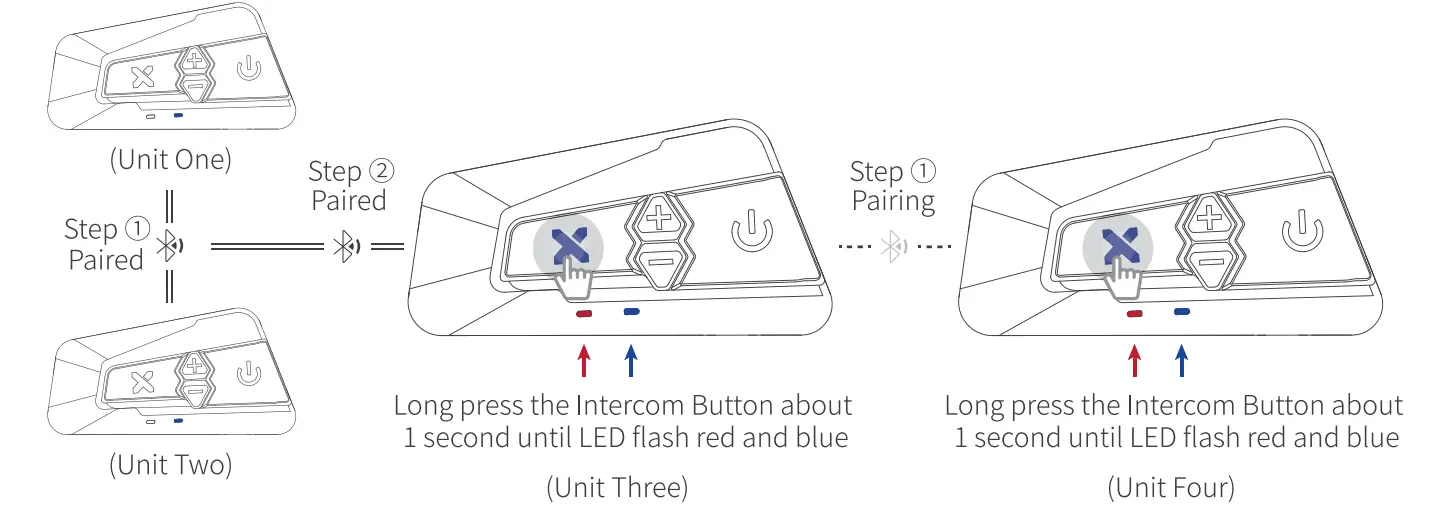 (Unit One)

Step ① Paired

(Unit Two)

Step ② Paired

Long press the Intercom Button about 1 second until LED flash red and blue

(Unit Three)

Step ① Pairing

Long press the Intercom Button about 1 second until LED flash red and blue

(Unit Four)