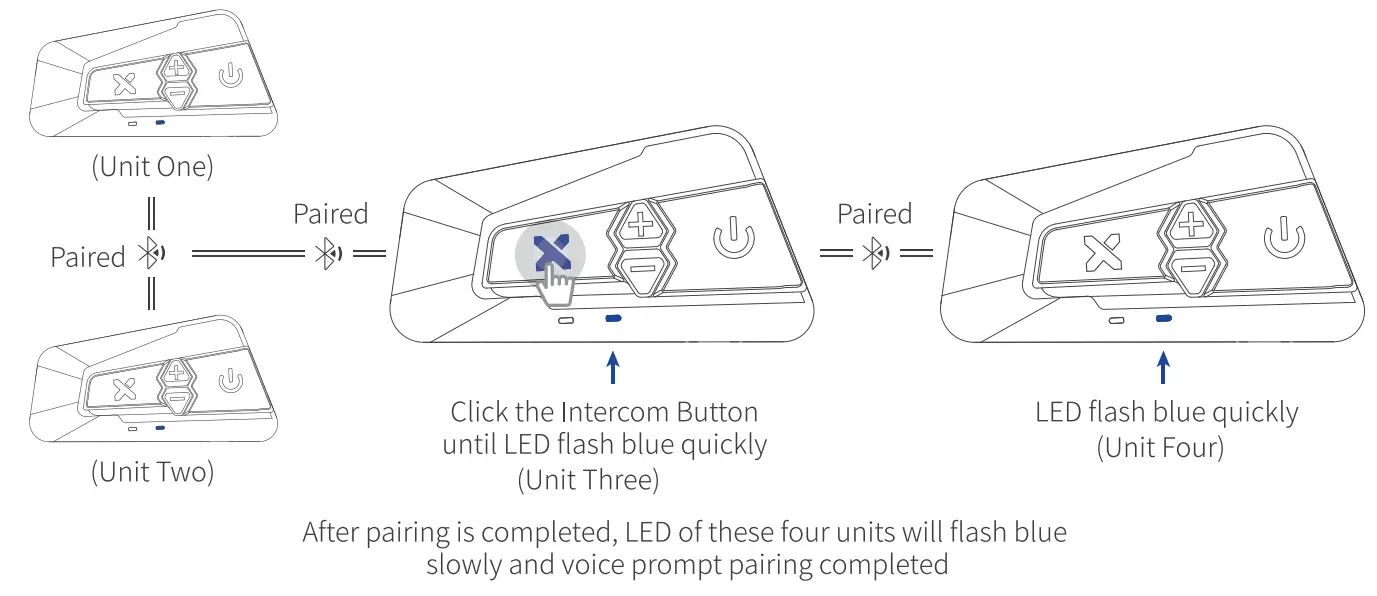 (Unit One)

Paired

(Unit Two)

Paired

Click the Intercom Button until LED flash blue quickly (Unit Three)

Paired

LED flash blue quickly (Unit Four)

After pairing is completed, LED of these four units will flash blue slowly and voice prompt pairing completed